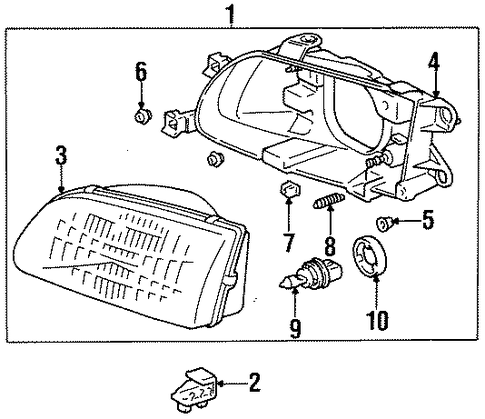 1
6
4
3
7
8
5
9
10
2