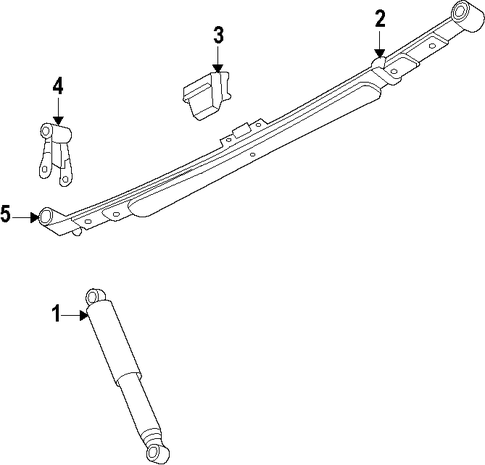 2
3
4
5
1