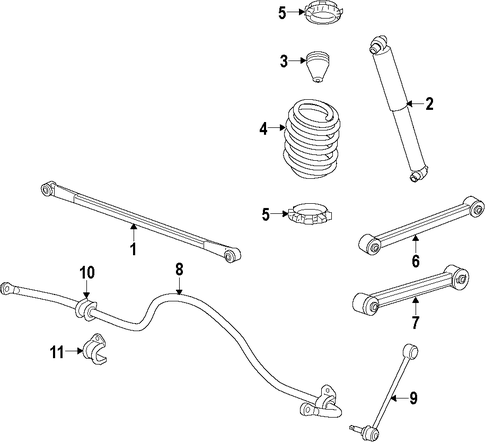 5
3
2
4
5
1
6
10
8
7
11
9