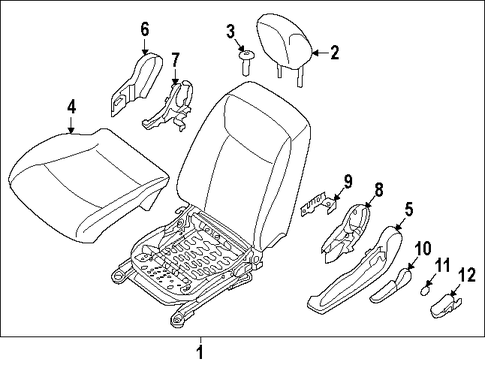 6
3
2
7
4
9
8
5
10
11
12
1