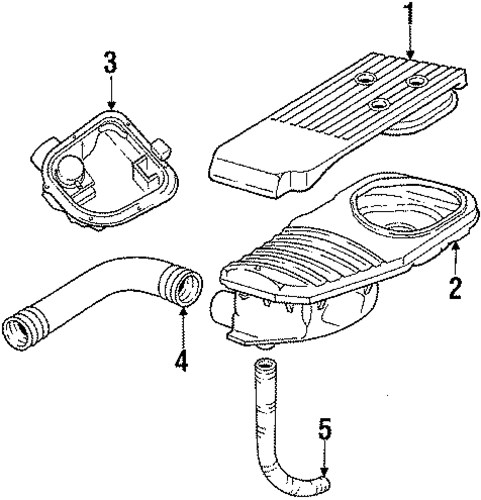 1
3
2
4
5