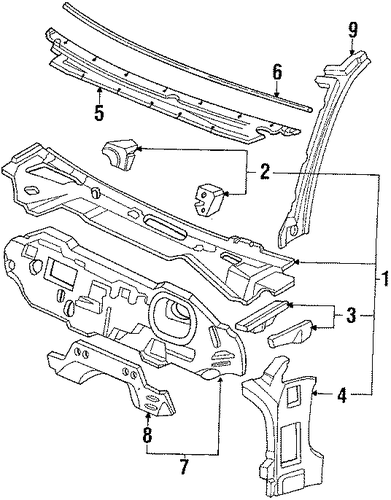 9
6
5
2
1
3
4
8
7