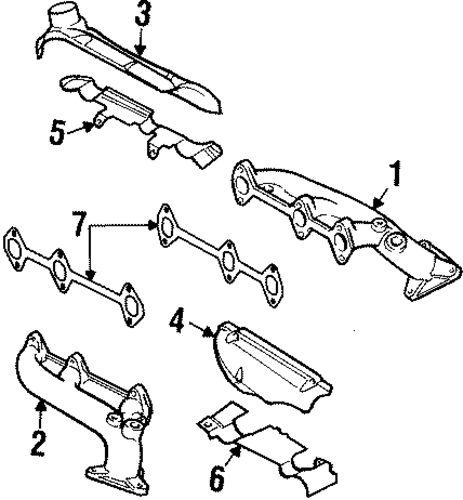 3
5
1
7
4
2
6