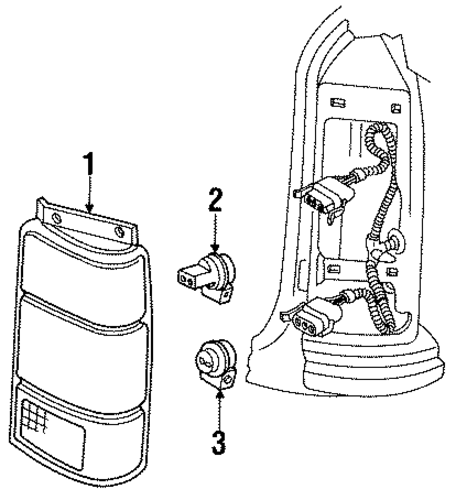 1
2
3