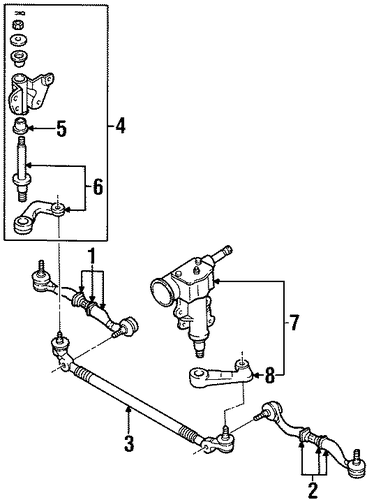 4
5
6
1
7
8
3
2