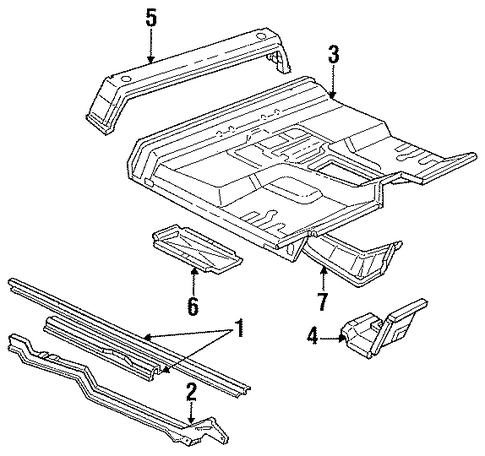 5
3
6
7
1
4
2