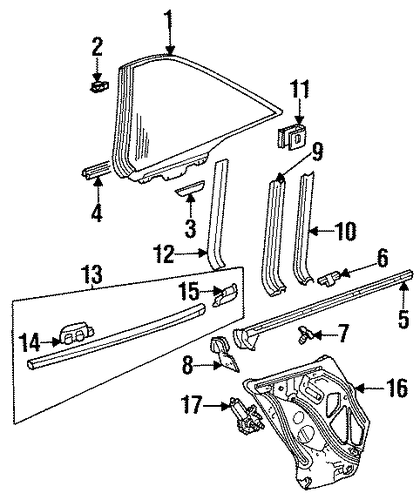 1
2
11
9
4
3
10
12
6
13
15
5
14
7
8
16
17