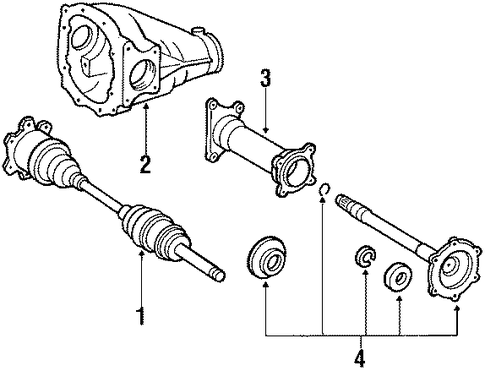 3
2
1
4