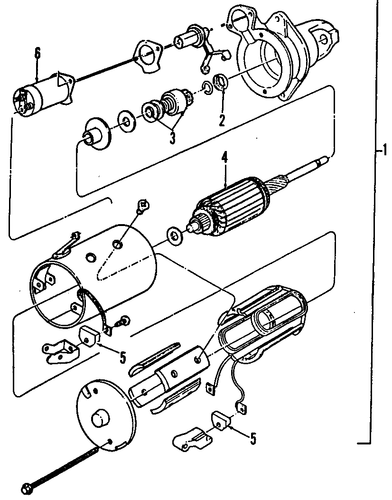 6
2
3
1
4
5
5