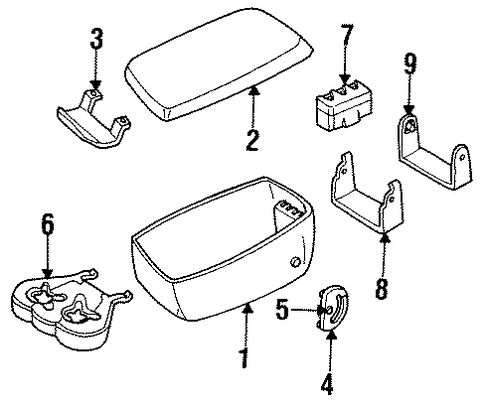 3
2
7
9
6
8
5
1
4