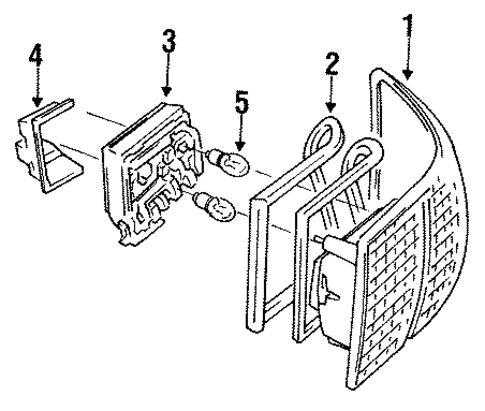 4
3
5
2
1