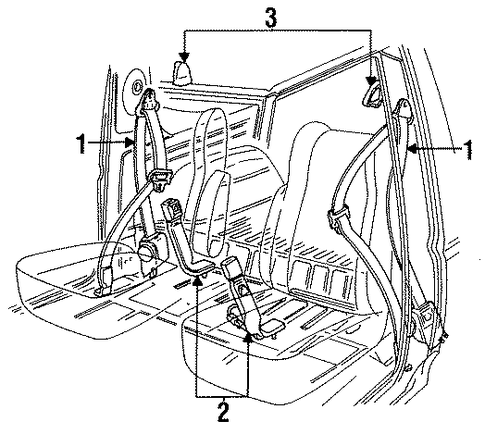 3
1
1
2