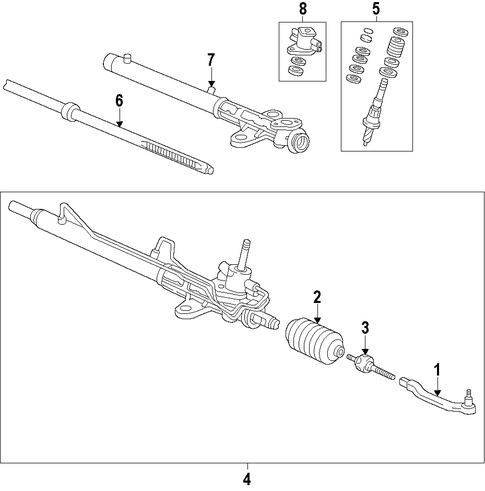 8
5
7
6
2
3
1
4