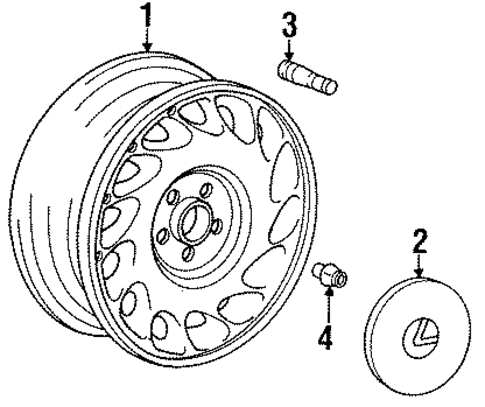 1
3
2
4