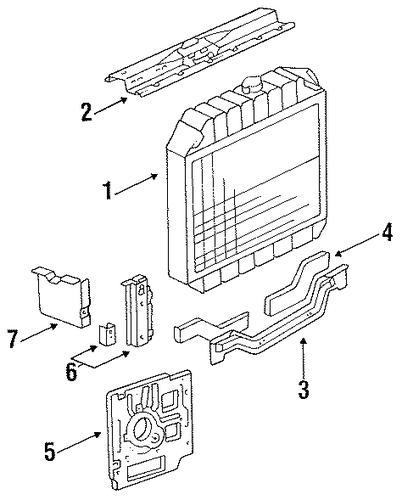 2
1
4
7
6
3
5