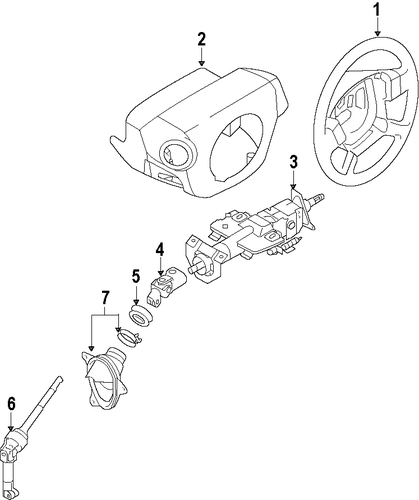 1
2
3
4
5
7
6