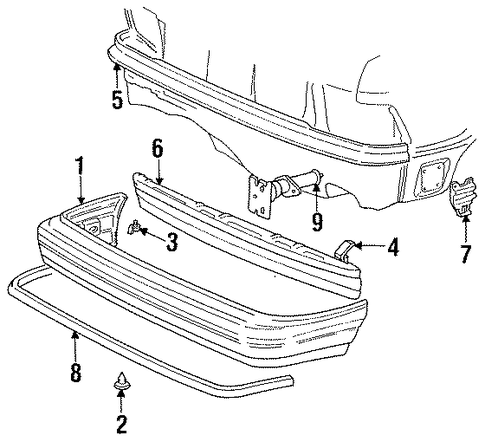 5
6
1
3
9
4
7
8
2