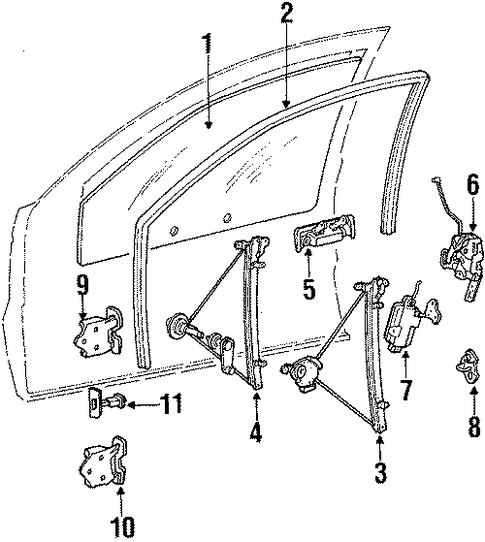 1
2
6
9
5
7
8
11
4
3
10