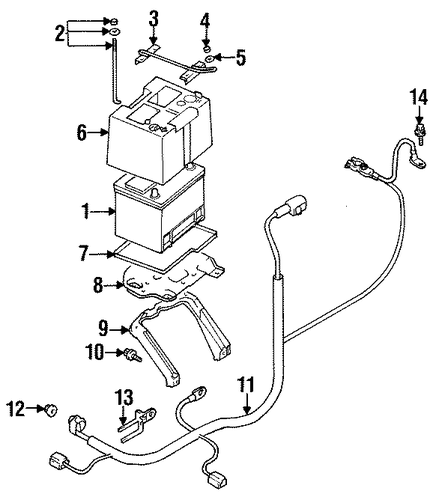 2
3
4
5
14
6
1
7
8
9
10
11
12
13