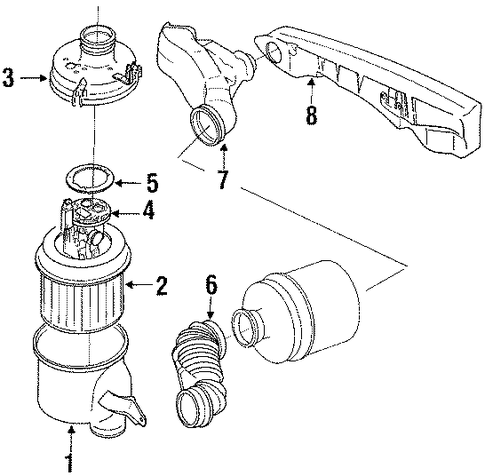 3
8
7
5
4
2
6
1