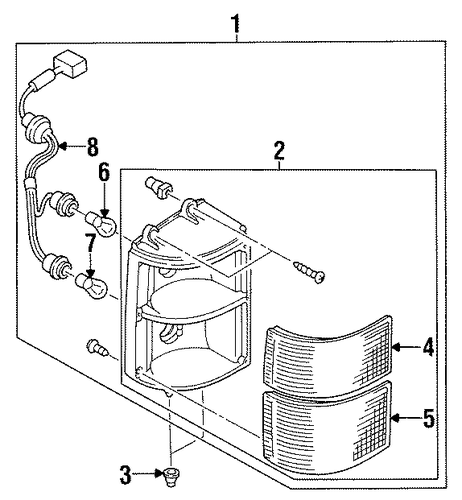 1
8
2
6
7
4
5
3