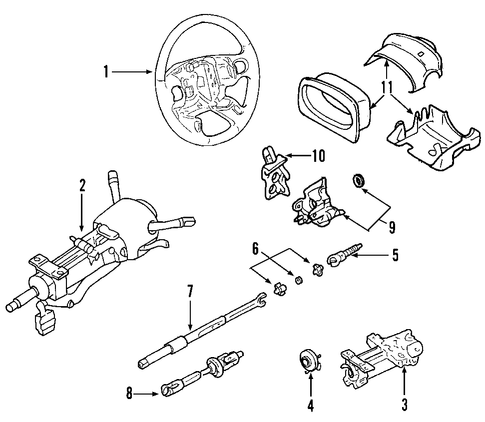 1
11
10
2
9
6
5
7
8
4
3