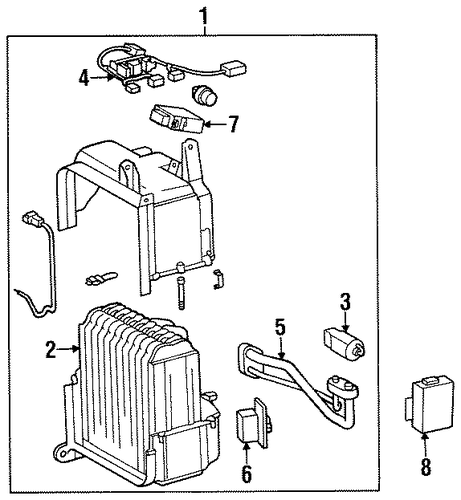 1
4
7
3
5
2
6
8