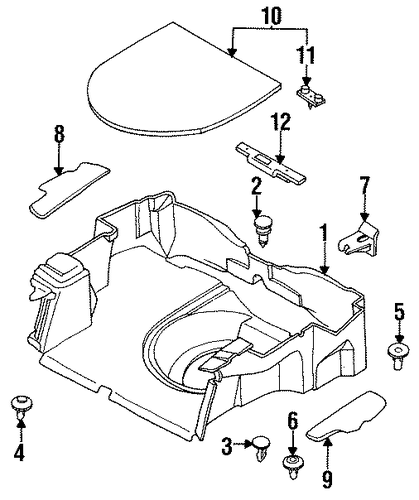 10
11
8
12
2
7
1
5
4
3
6
9