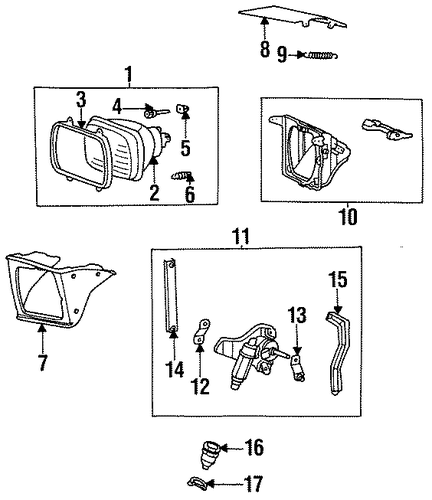 8
9
1
3
4
5
2
6
10
11
7
15
13
14
12
16
17