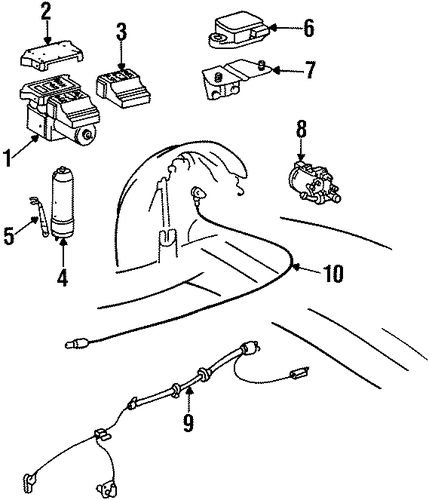 2
3
6
7
1
8
5
4
10
9