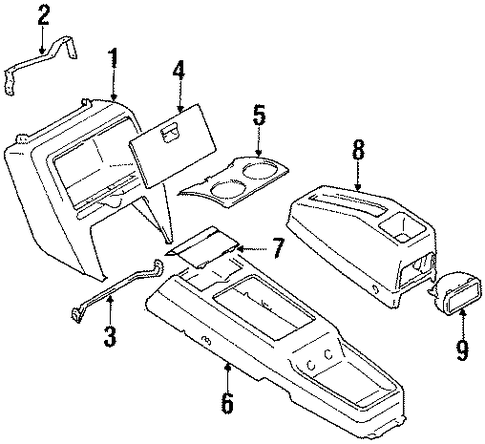 2
1
4
5
8
7
3
9
6