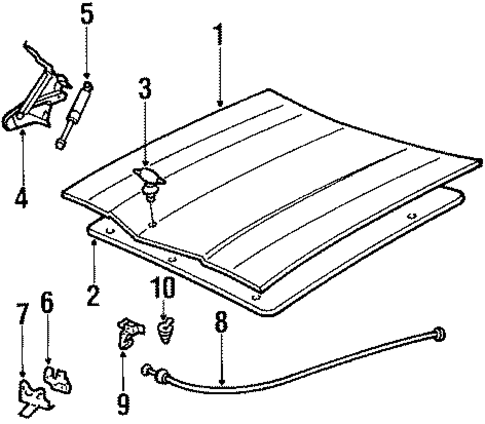 5
1
3
4
2
10
7
6
8
9