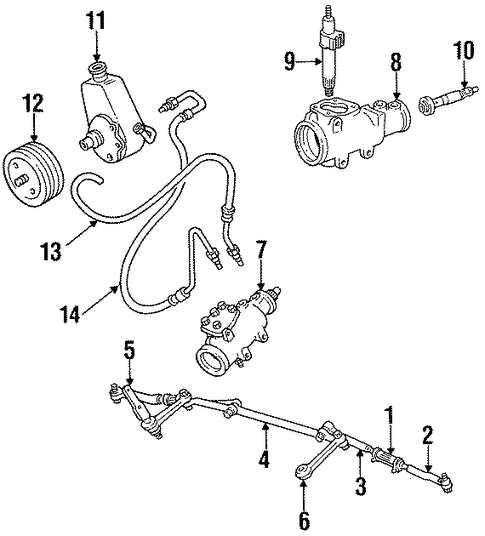 11
9
8
10
12
13
7
14
5
1
2
4
3
6