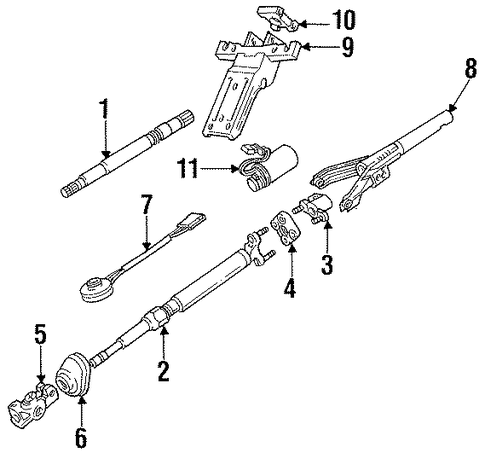 10
9
8
1
11
7
3
4
5
2
6