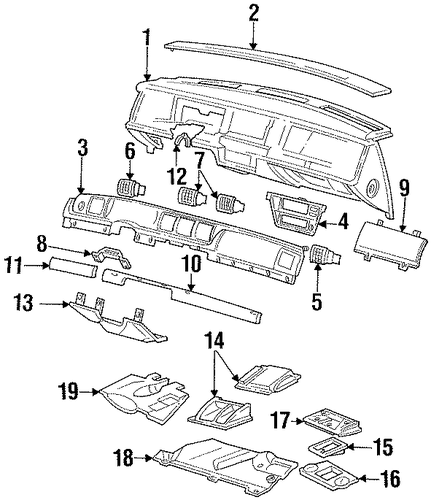 2
1
3
6
12
7
9
4
8
11
10
5
13
14
19
17
15
18
16