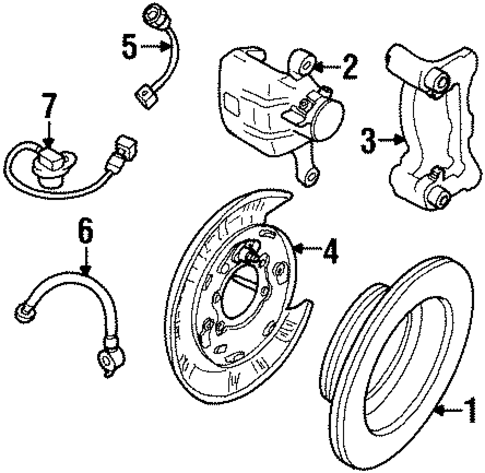 5
2
7
3
6
4
1