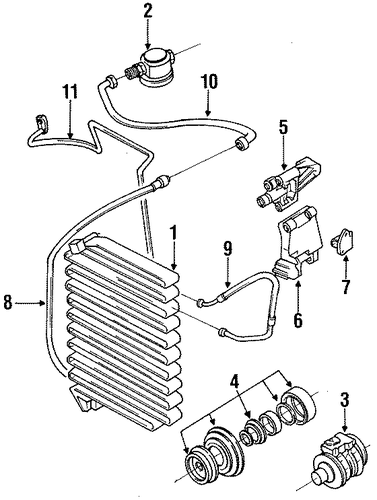 2
11
10
5
1
9
7
8
6
4
3