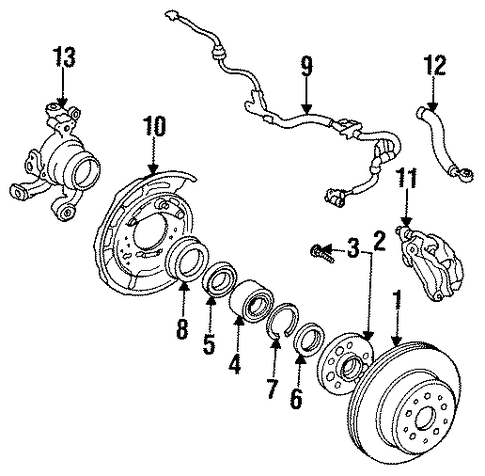 13
9
12
10
11
3
2
1
8
5
4
7
6