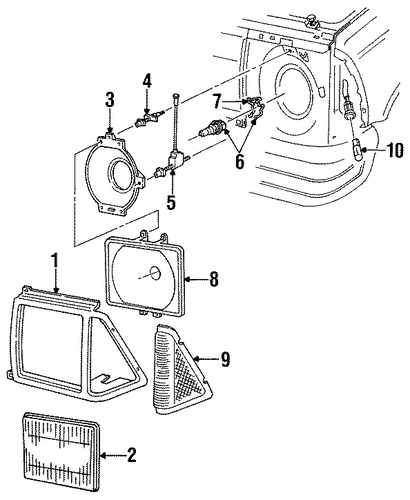 4
3
7
6
10
5
1
8
9
2