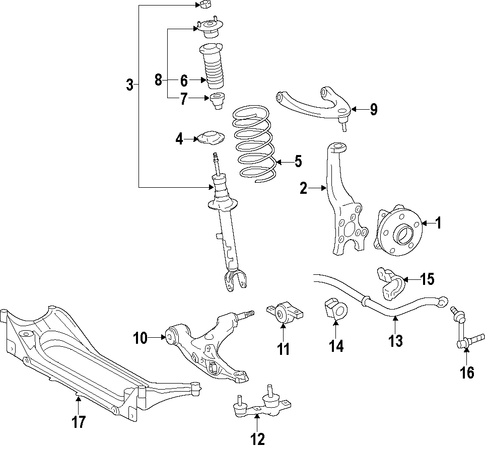 3
8
6
7
9
4
5
2
1
15
10
11
14
13
16
17
12