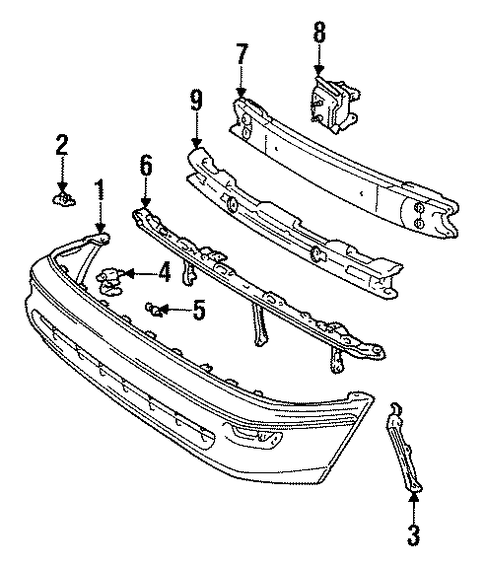 8
7
9
2
6
1
4
5
3