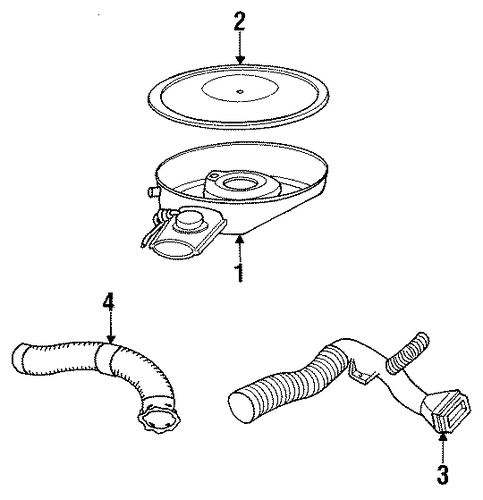 2
1
4
3