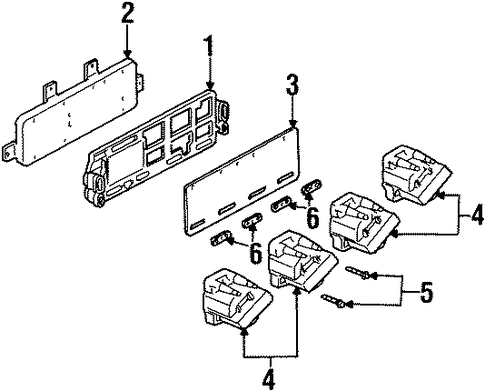 2
1
3
4
6
6
5
4