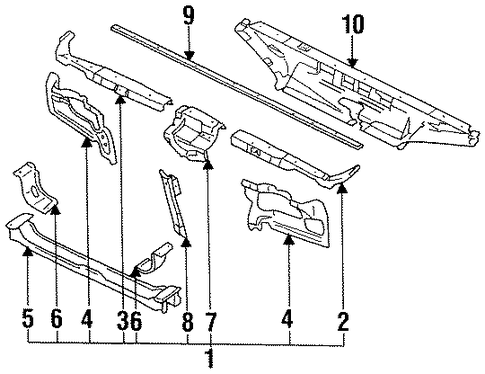 9
10
5
6
4
3
6
8
7
4
2
1