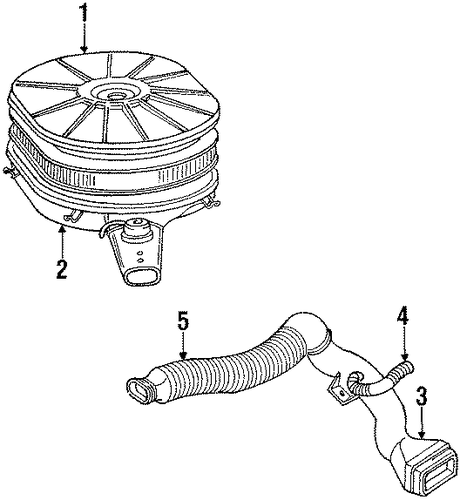 1
2
5
4
3