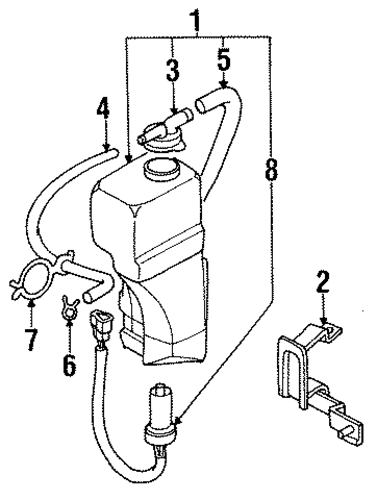 1
3
5
4
8
2
7
6