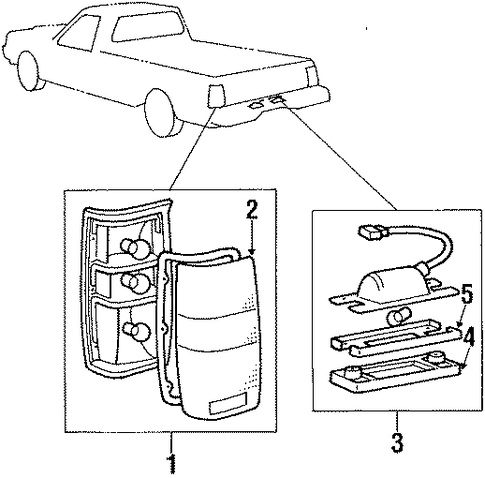 2
5
4
1
3