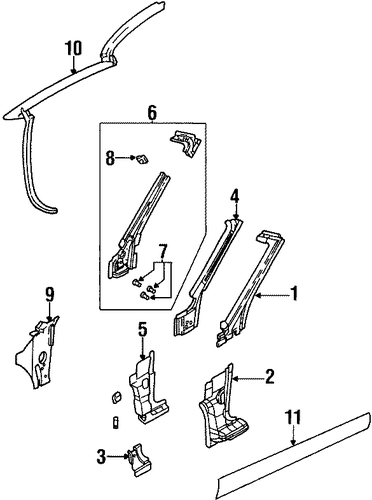 10
6
8
4
7
1
9
5
2
11
3