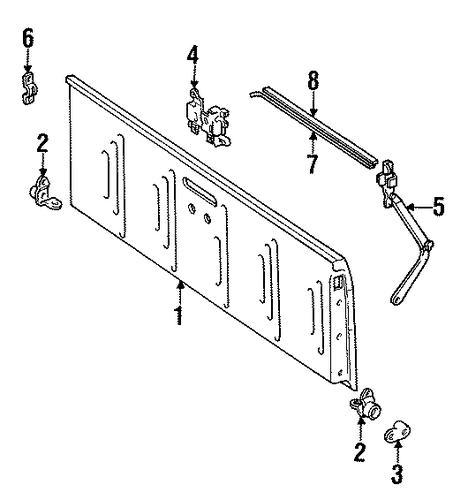 6
4
8
2
7
5
1
2
3