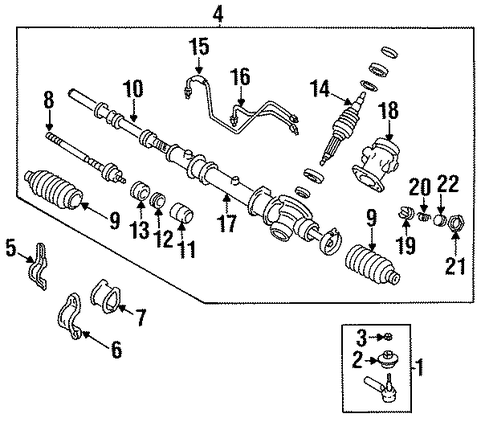 4
15
16
10
14
8
18
20
22
9
13
12
11
17
9
19
21
5
7
6
3
2
1